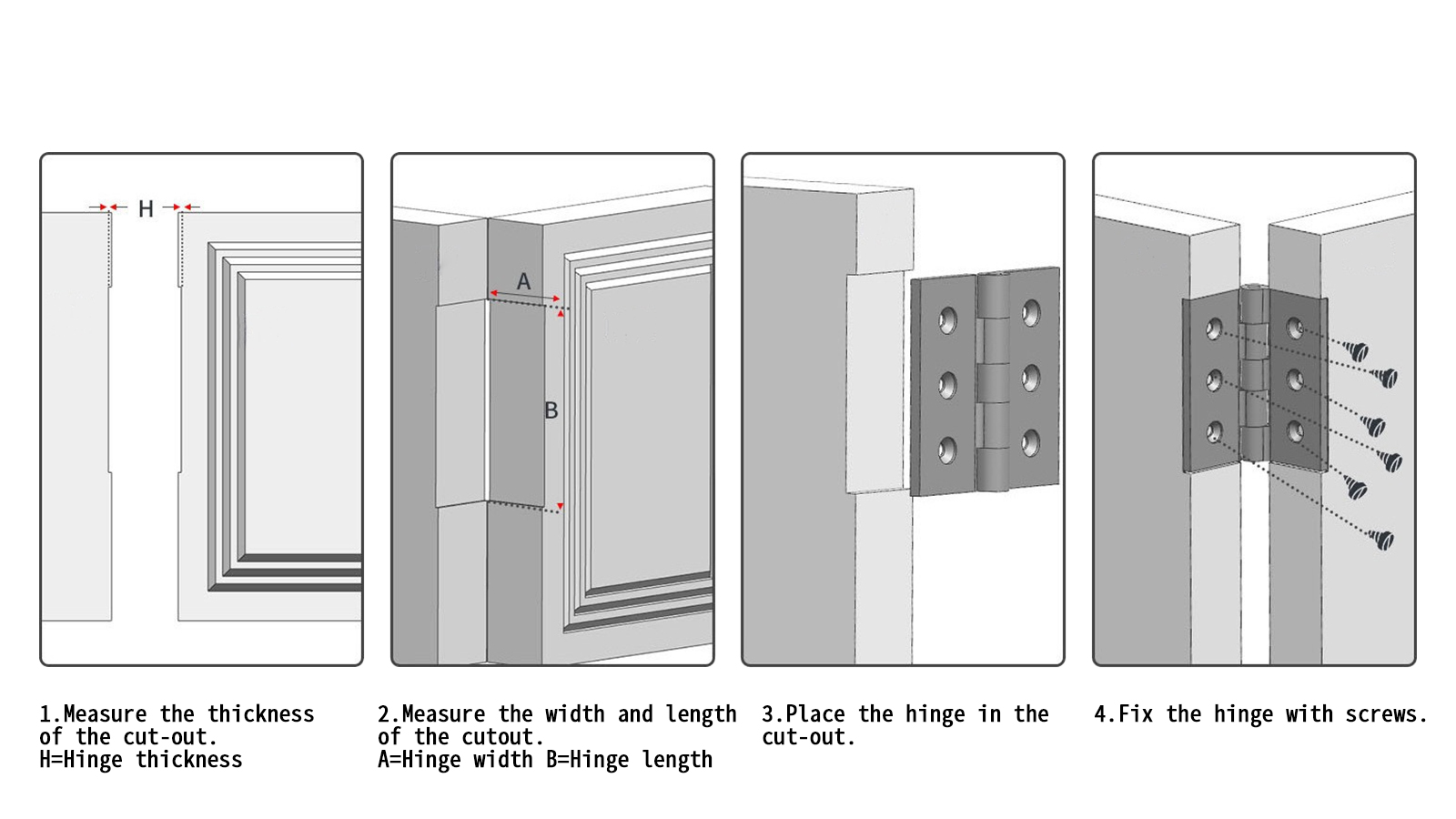 H

A

B

1.Measure the thickness of the cut-out.
H=Hinge thickness

2.Measure the width and length of the cutout.
A=Hinge width B=Hinge length

3.Place the hinge in the cut-out.

4.Fix the hinge with screws.